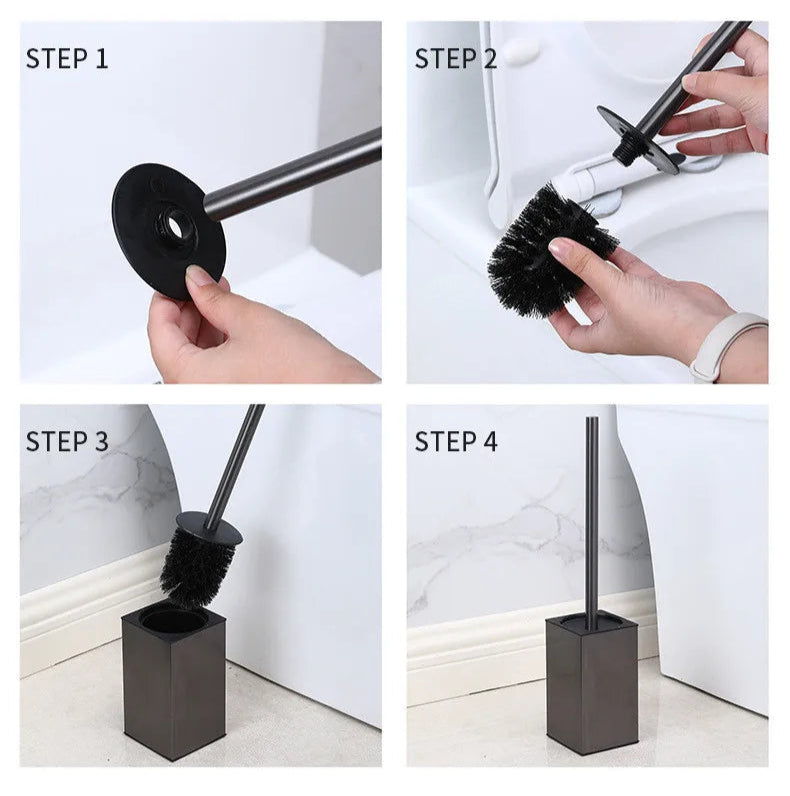 STEP 1

STEP 2

STEP 3

STEP 4