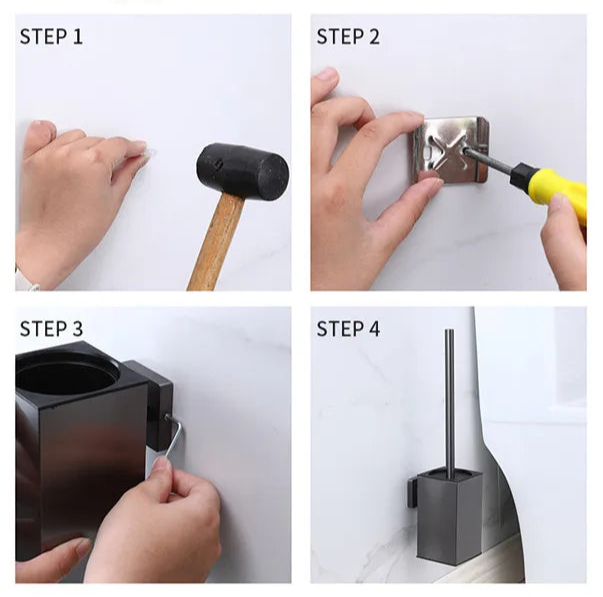 STEP 1

STEP 2

STEP 3

STEP 4